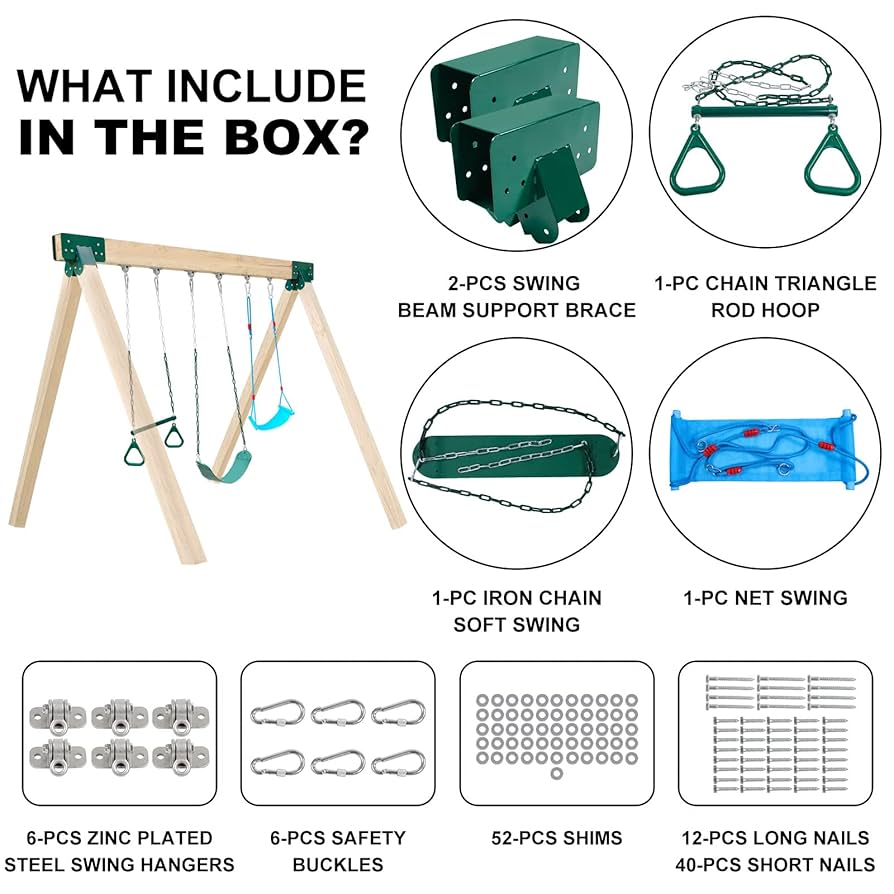 WHAT INCLUDE
IN THE BOX?

2-PCS SWING BEAM SUPPORT BRACE

1-PC CHAIN TRIANGLE ROD HOOP

1-PC IRON CHAIN SOFT SWING

1-PC NET SWING

6-PCS ZINC PLATED STEEL SWING HANGERS

6-PCS SAFETY BUCKLES

52-PCS SHIMS

12-PCS LONG NAILS
40-PCS SHORT NAILS